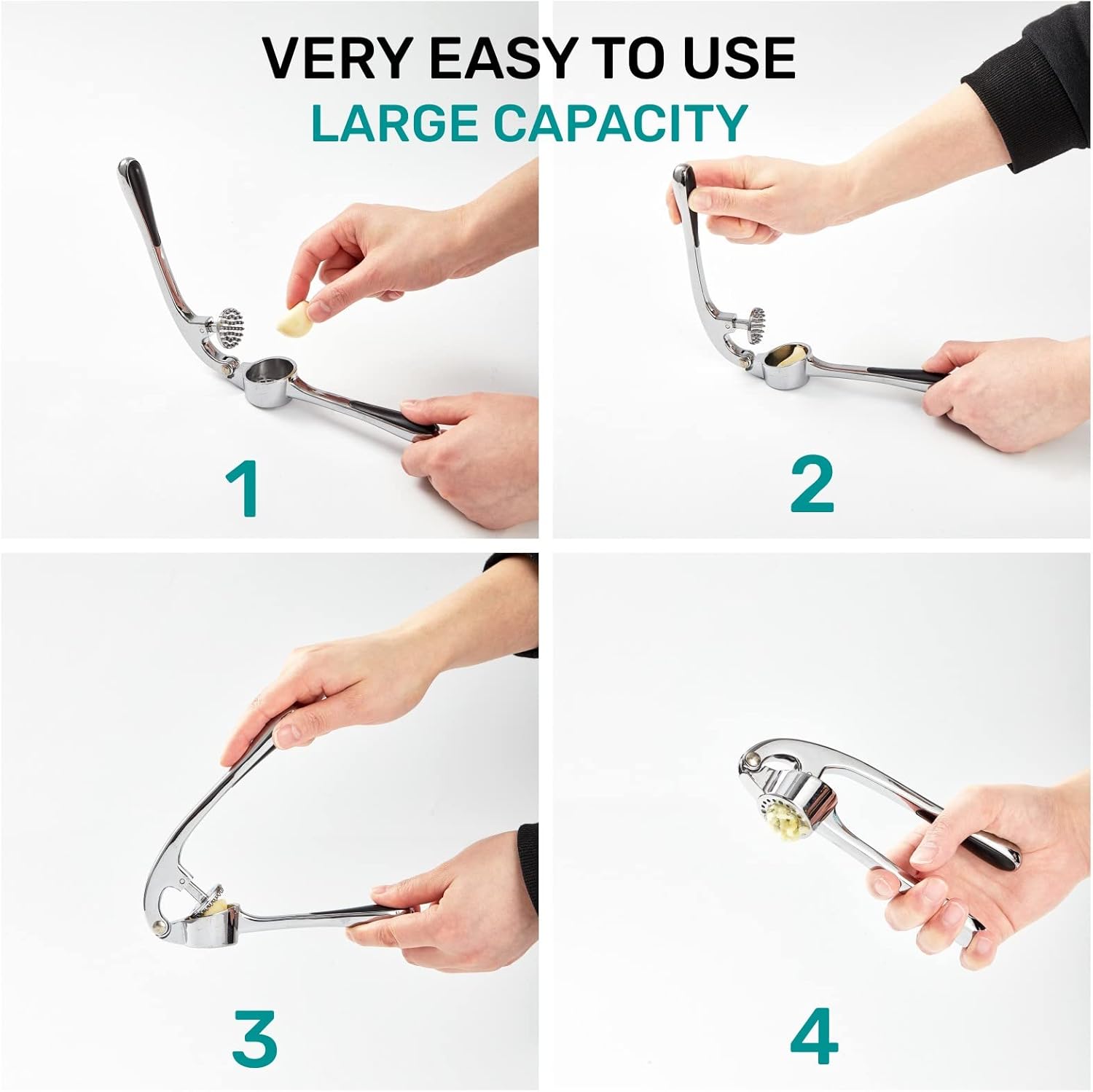 VERY EASY TO USE
LARGE CAPACITY

1

2

3

4